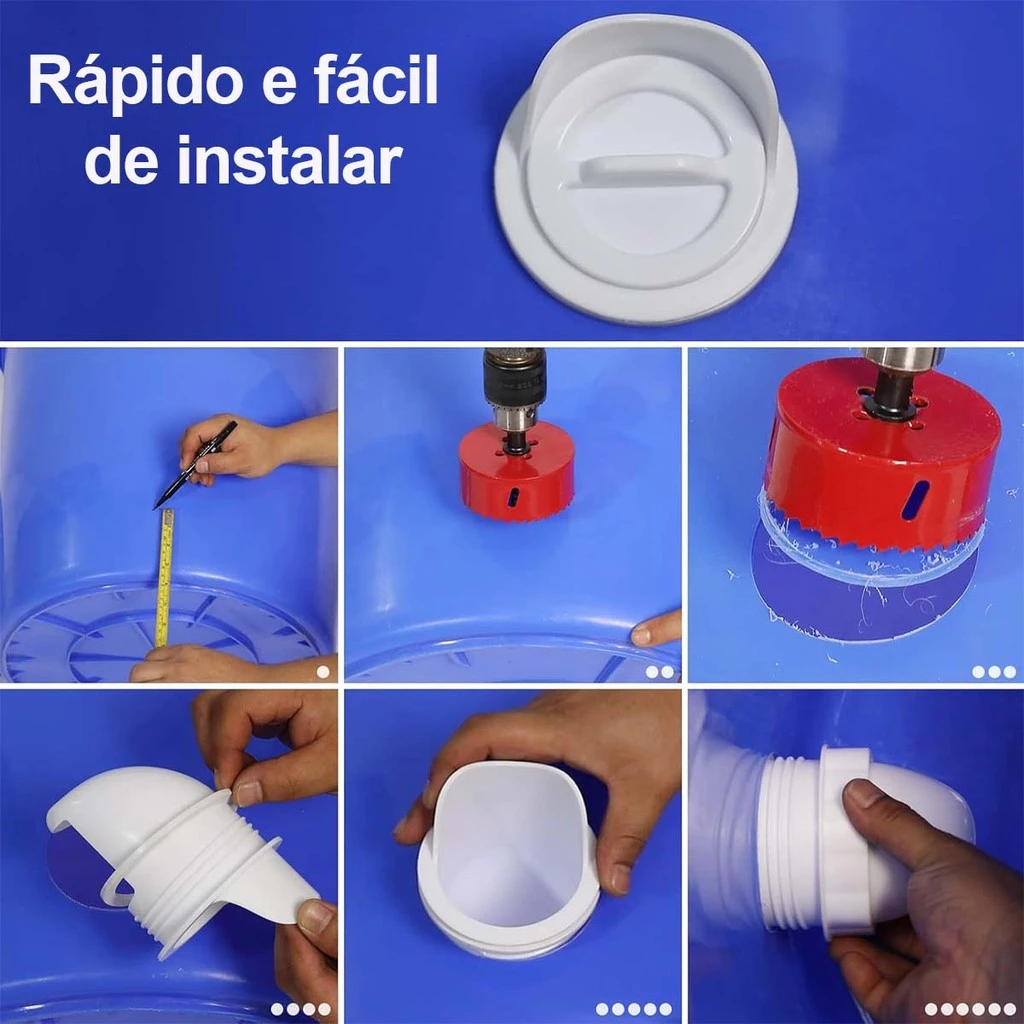 Rápido e fácil de instalar